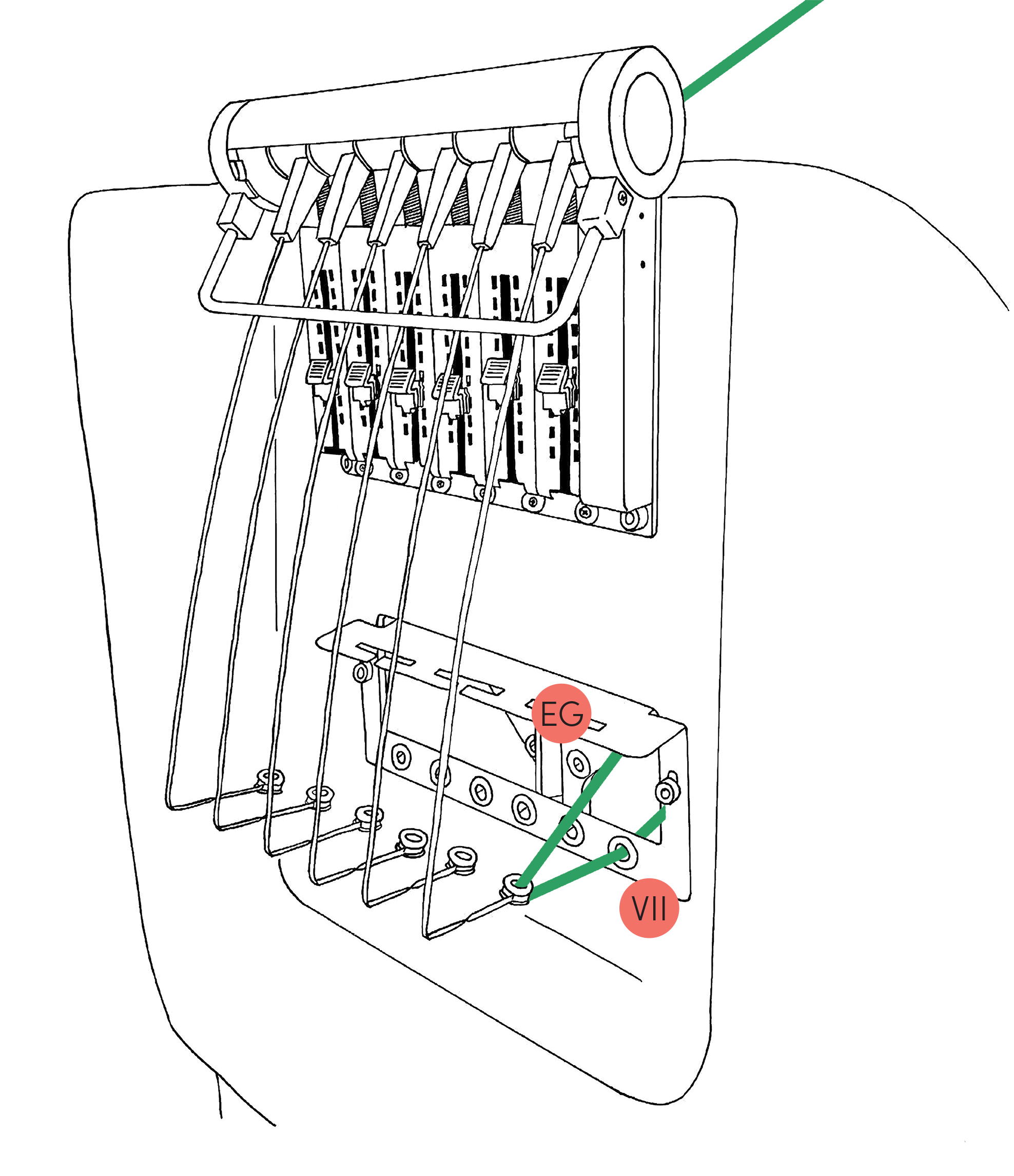 EG
VII